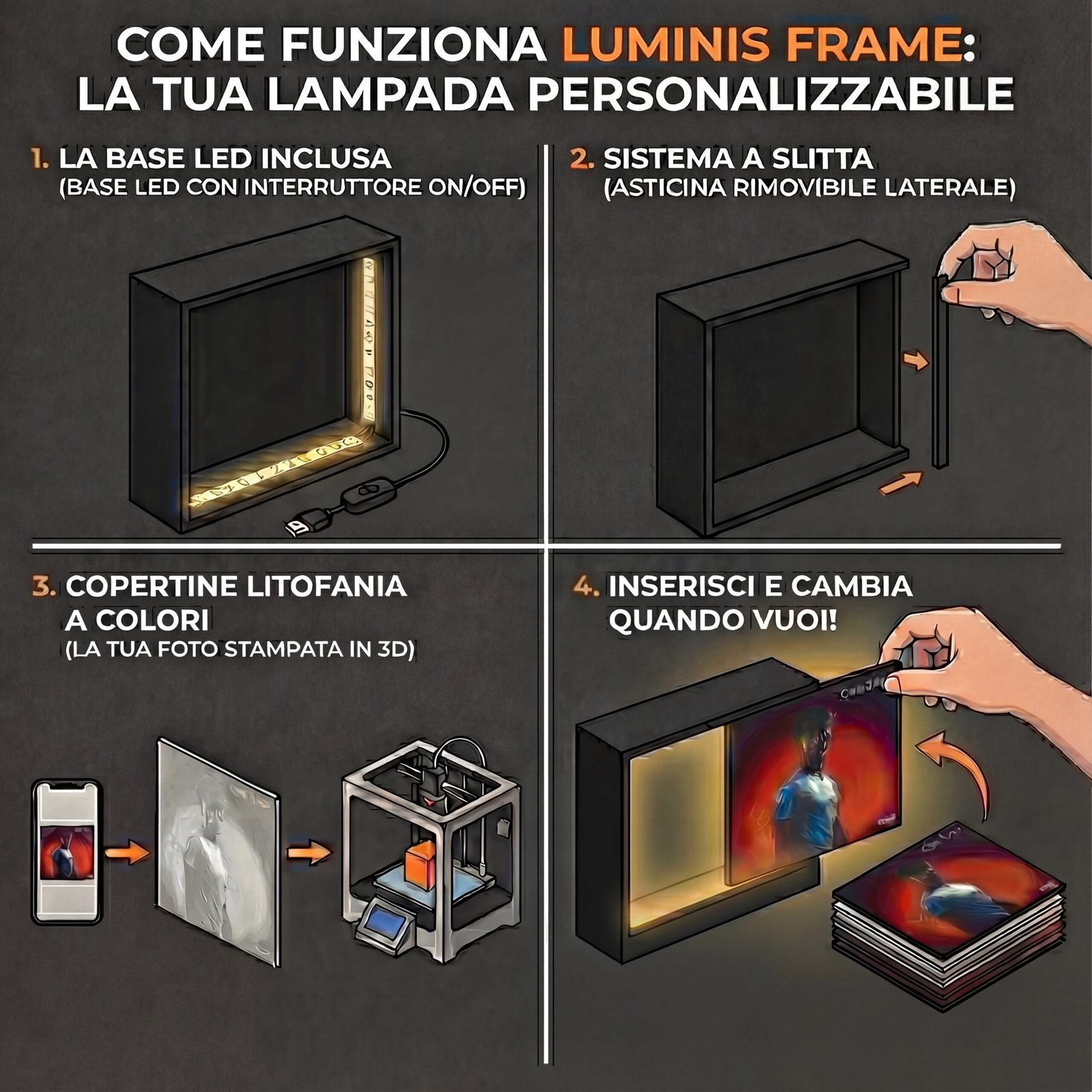 COME FUNZIONA LUMINIS FRAME:
LA TUA LAMPADA PERSONALIZZABILE

1. LA BASE LED INCLUSA
(BASE LED CON INTERRUTTORE ON/OFF)

2. SISTEMA A SLITTA
(ASTICINA RIMOVIBILE LATERALE)

3. COPERTINE LITOFANIA A COLORI
(LA TUA FOTO STAMPATA IN 3D)

4. INSERISCI E CAMBIA QUANDO VUOI!